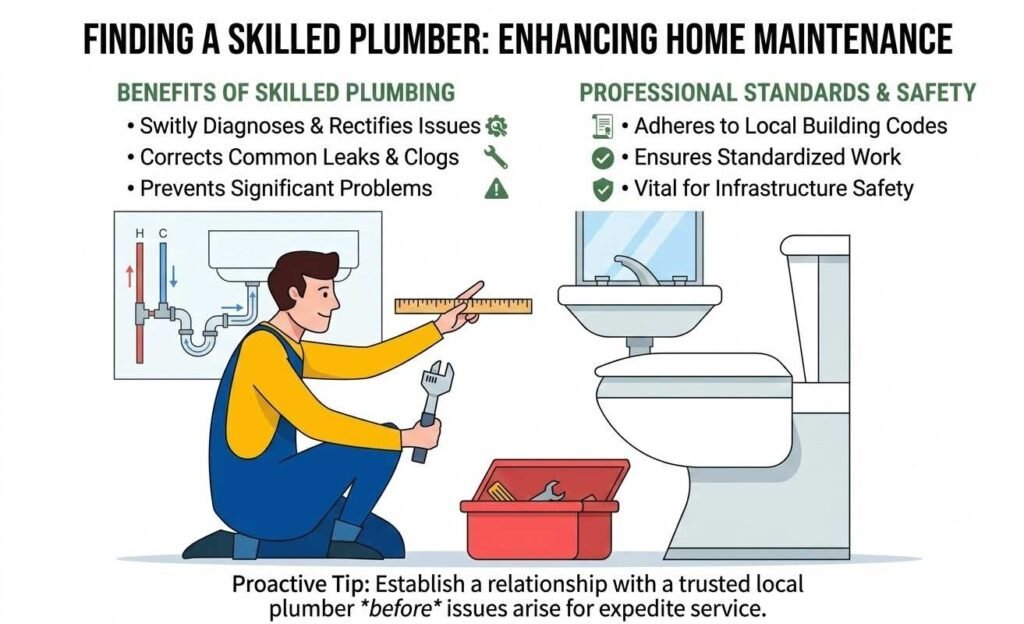 FINDING A SKILLED PLUMBER: ENHANCING HOME MAINTENANCE

BENEFITS OF SKILLED PLUMBING
• Switly Diagnoses & Rectifies Issues
• Corrects Common Leaks & Clogs
• Prevents Significant Problems

PROFESSIONAL STANDARDS & SAFETY
• Adheres to Local Building Codes
• Ensures Standardized Work
• Vital for Infrastructure Safety

H C

Proactive Tip: Establish a relationship with a trusted local plumber *before* issues arise for expedite service.