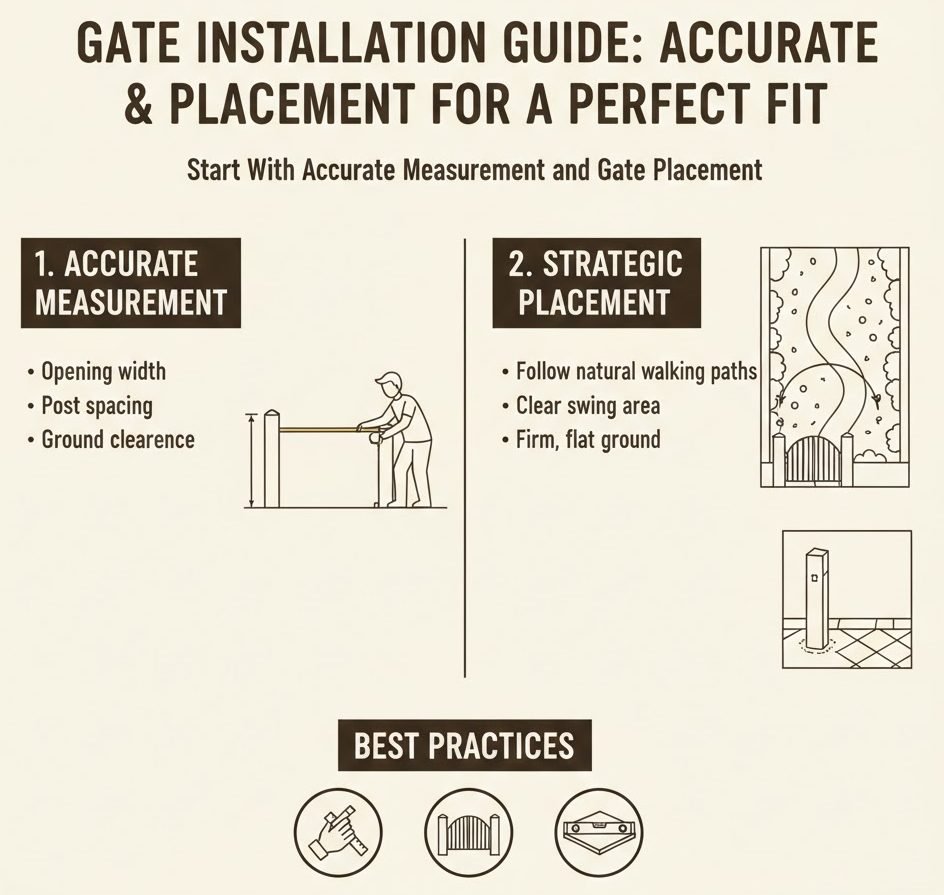 GATE INSTALLATION GUIDE: ACCURATE & PLACEMENT FOR A PERFECT FIT

Start With Accurate Measurement and Gate Placement

1. ACCURATE MEASUREMENT

• Opening width
• Post spacing
• Ground clearence

2. STRATEGIC PLACEMENT

• Follow natural walking paths
• Clear swing area
• Firm, flat ground

BEST PRACTICES