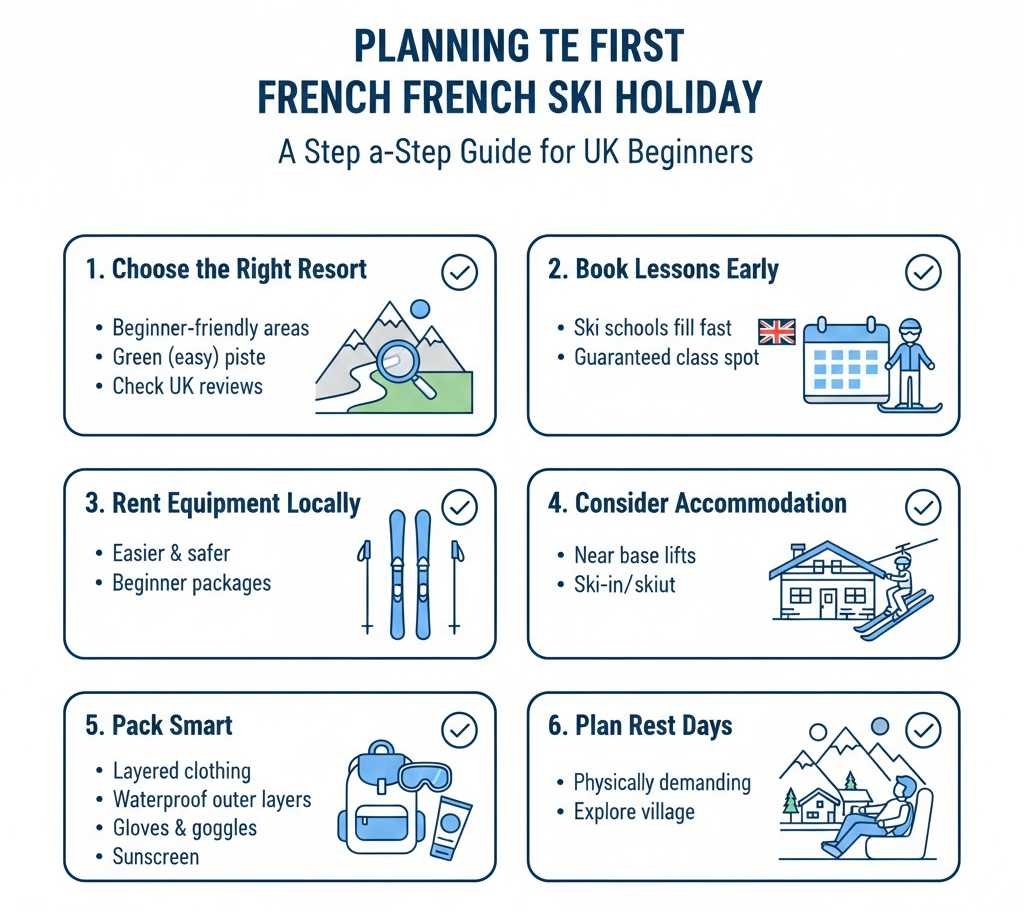 PLANNING TE FIRST
FRENCH FRENCH SKI HOLIDAY

A Step a-Step Guide for UK Beginners

1. Choose the Right Resort
• Beginner-friendly areas
• Green (easy) piste
• Check UK reviews

2. Book Lessons Early
• Ski schools fill fast
• Guaranteed class spot

3. Rent Equipment Locally
• Easier & safer
• Beginner packages

4. Consider Accommodation
• Near base lifts
• Ski-in/skiut

5. Pack Smart
• Layered clothing
• Waterproof outer layers
• Gloves & goggles
• Sunscreen

6. Plan Rest Days
• Physically demanding
• Explore village